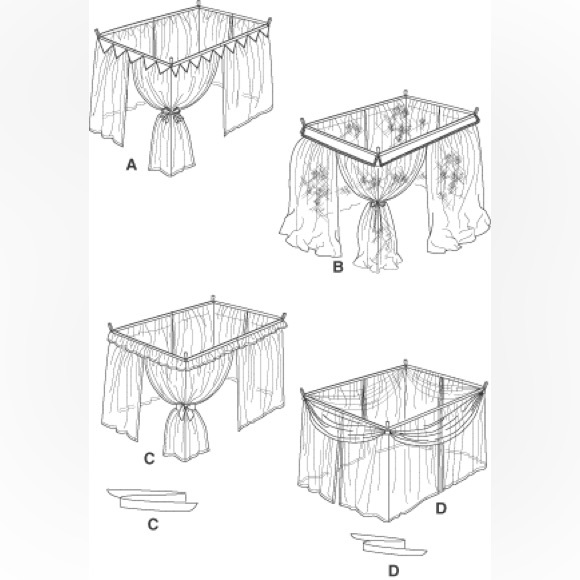 A

B

C

C

D

D